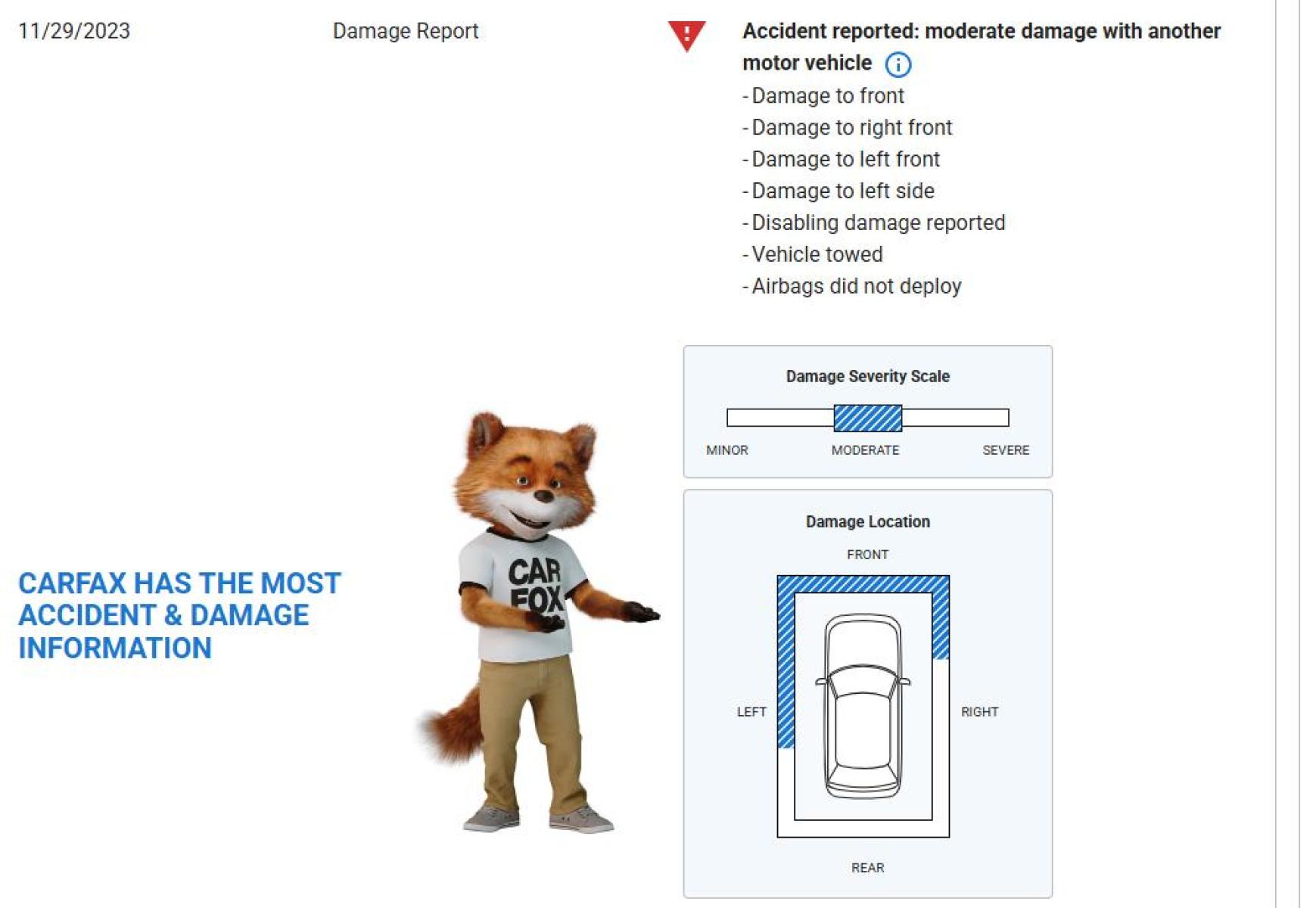 11/29/2023

Damage Report

Accident reported: moderate damage with another motor vehicle

- Damage to front
- Damage to right front
- Damage to left front
- Damage to left side
- Disabling damage reported
- Vehicle towed
- Airbags did not deploy

CARFAX HAS THE MOST ACCIDENT & DAMAGE INFORMATION

CAR FOX

Damage Severity Scale

MINOR

MODERATE

SEVERE

Damage Location

FRONT

LEFT

RIGHT

REAR